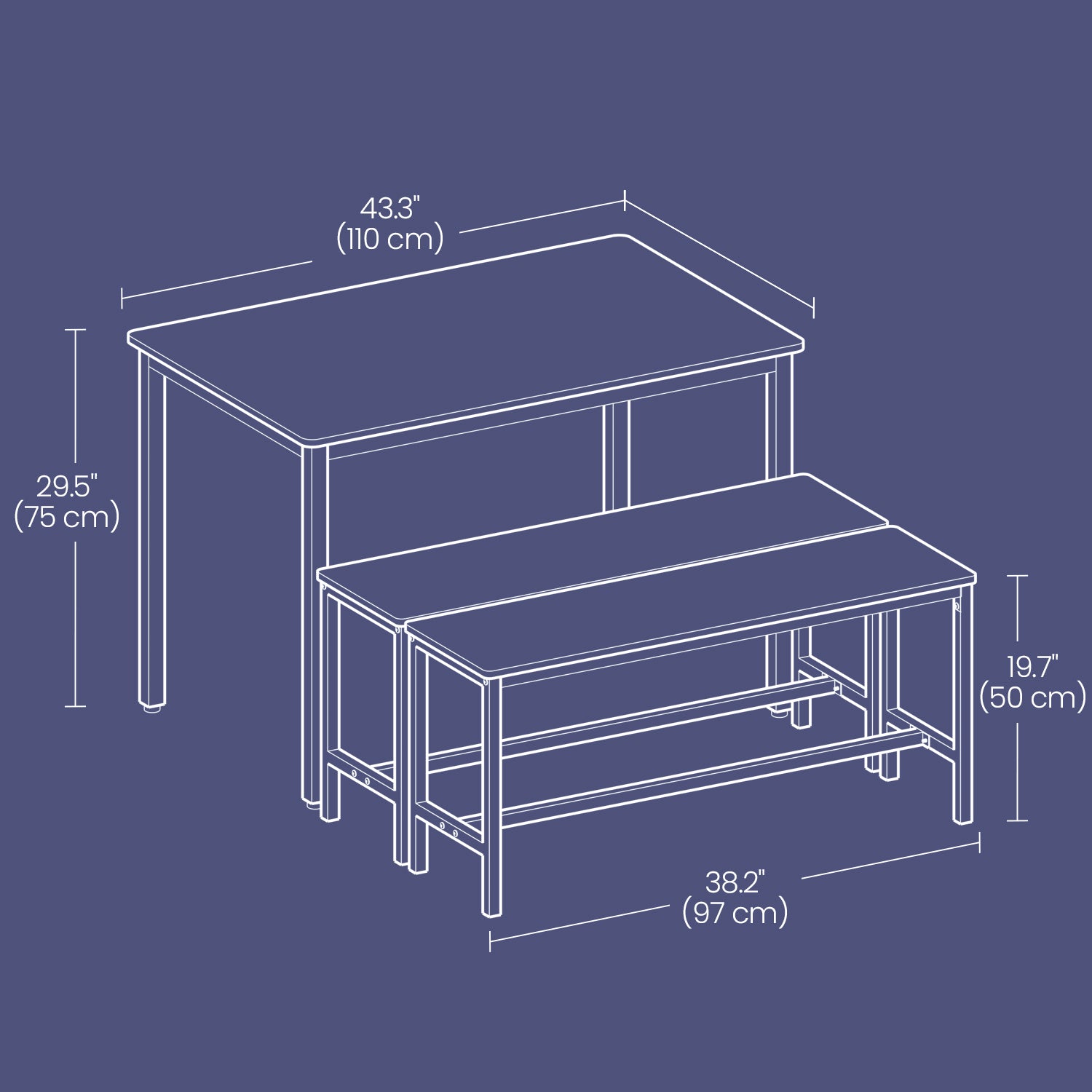 43.3"
(110 cm)

29.5"
(75 cm)

19.7"
(50 cm)

38.2"
(97 cm)