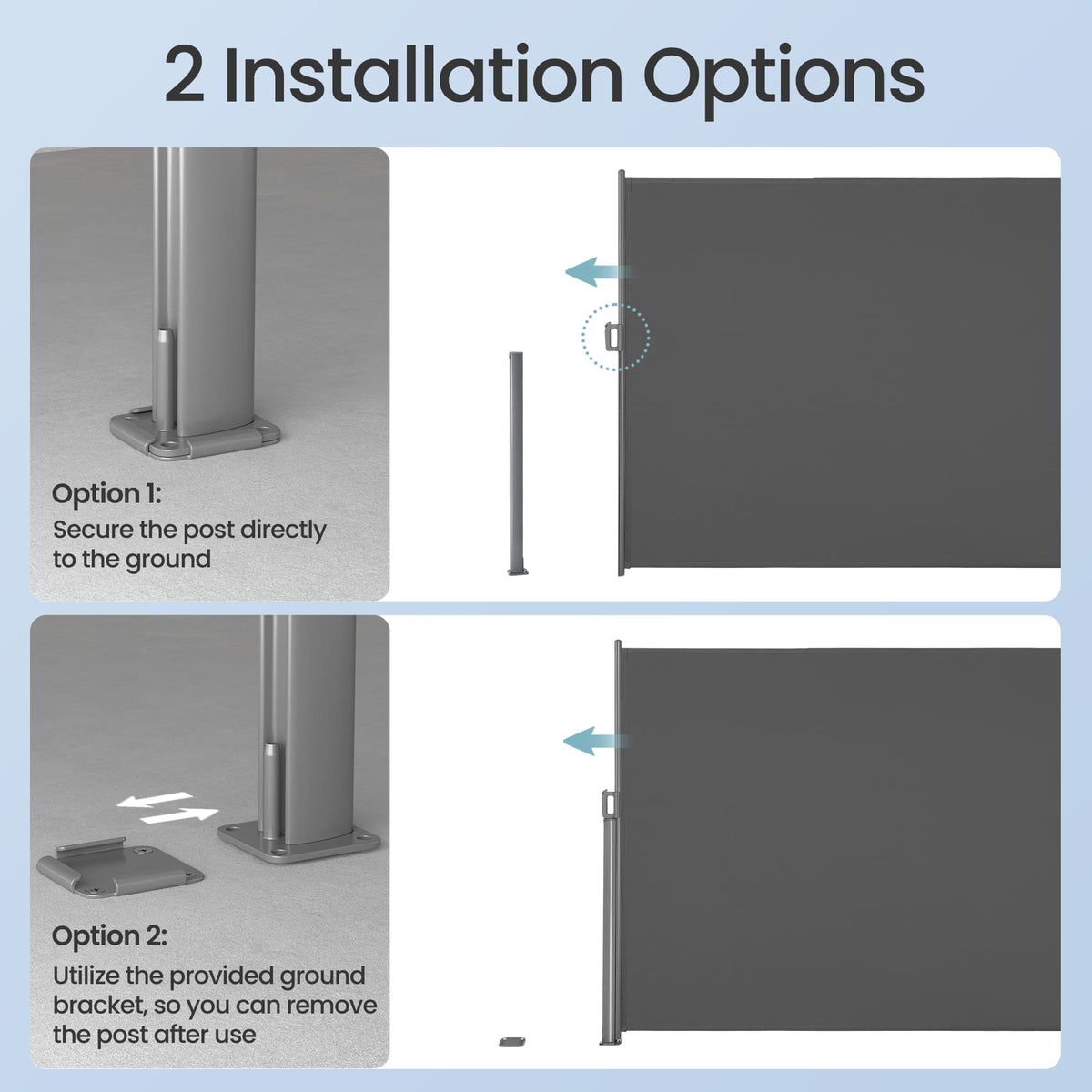 2 Installation Options

Option 1:
Secure the post directly to the ground

Option 2:
Utilize the provided ground bracket, so you can remove the post after use