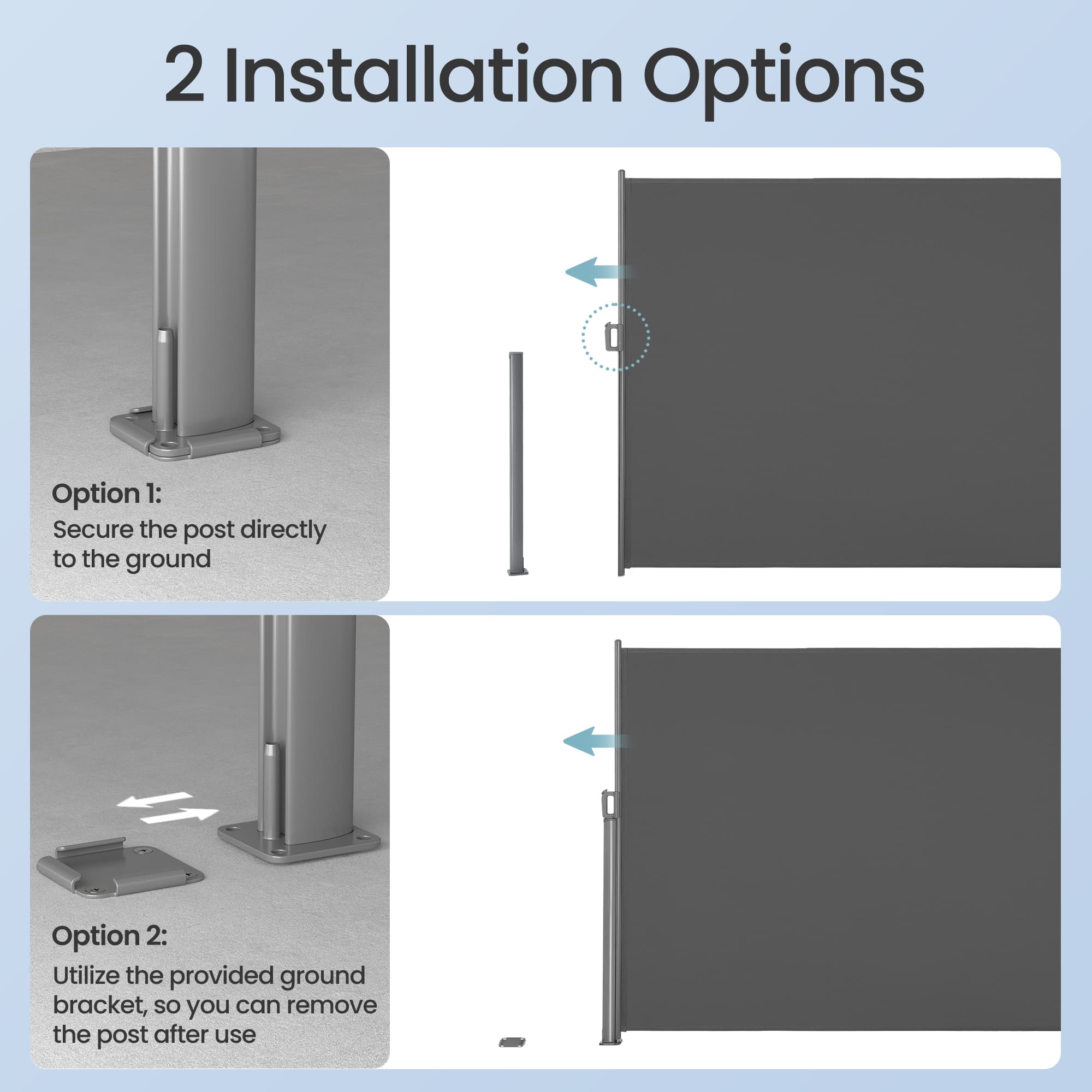 2 Installation Options

Option 1:
Secure the post directly to the ground

Option 2:
Utilize the provided ground bracket, so you can remove the post after use