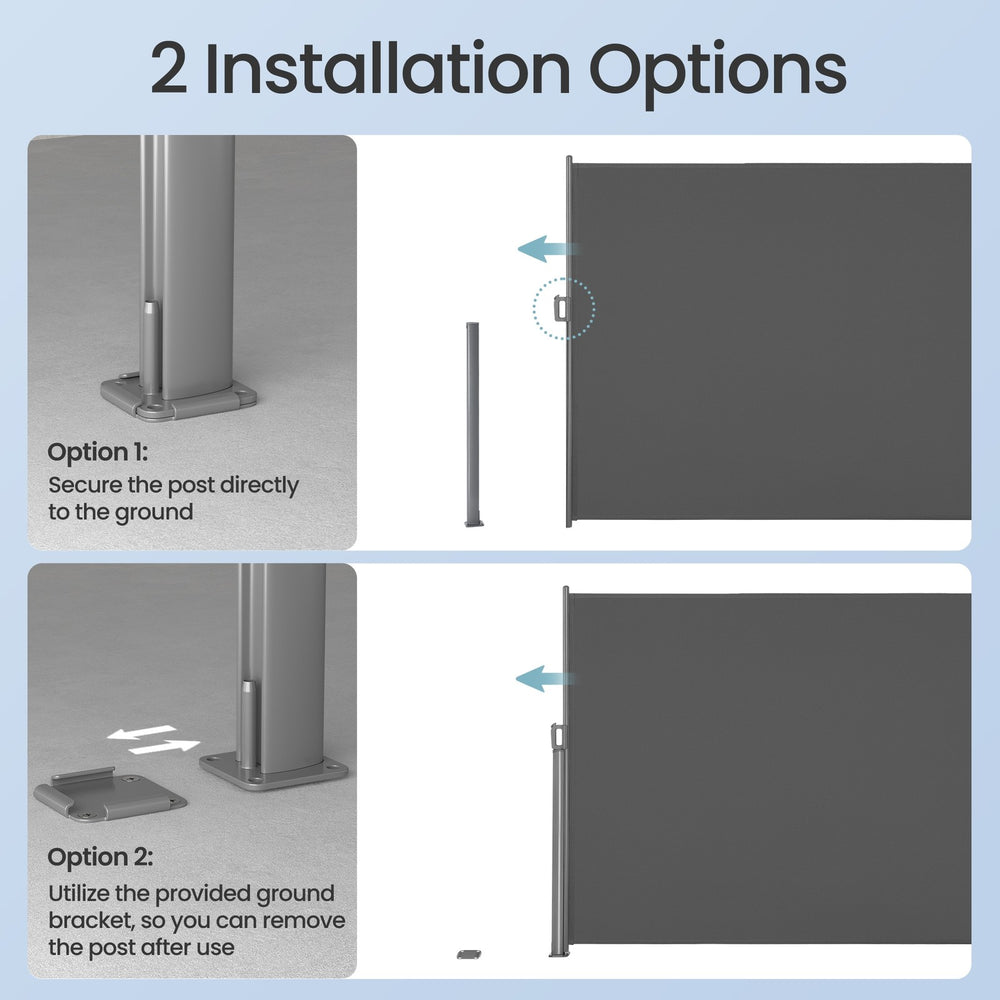 2 Installation Options

Option 1:
Secure the post directly to the ground

Option 2:
Utilize the provided ground bracket, so you can remove the post after use